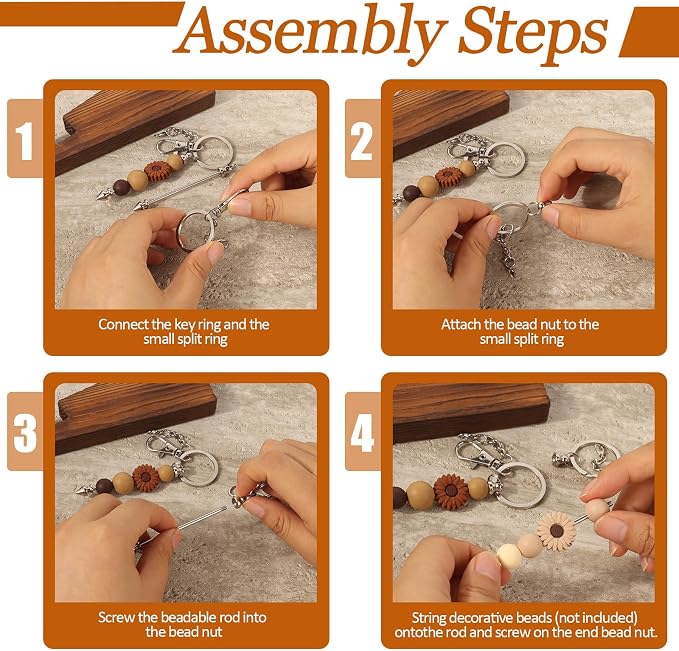 Assembly Steps

1

Connect the key ring and the small split ring

2

Attach the bead nut to the small split ring

3

Screw the beadable rod into the bead nut

4

String decorative beads (not included) ontothe rod and screw on the end bead nut.