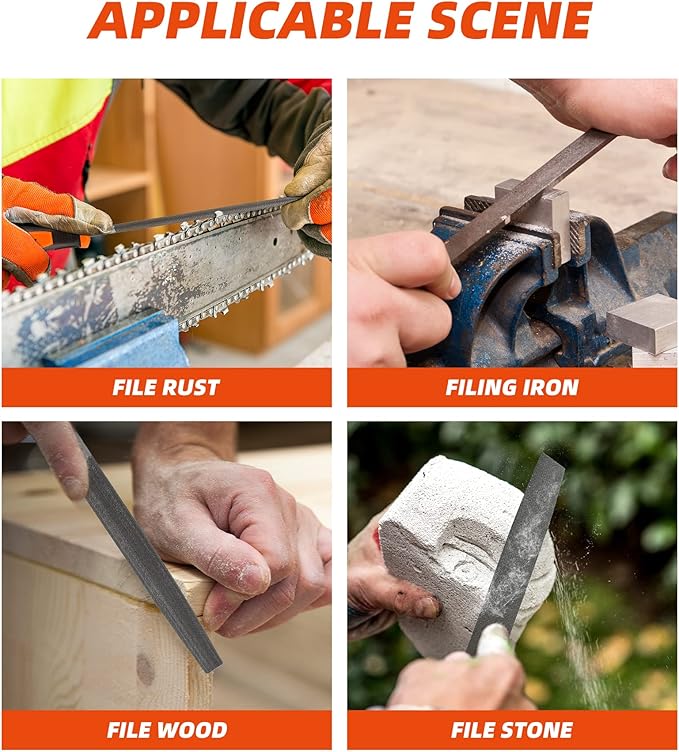 APPLICABLE SCENE

FILE RUST

FILING IRON

FILE WOOD

FILE STONE