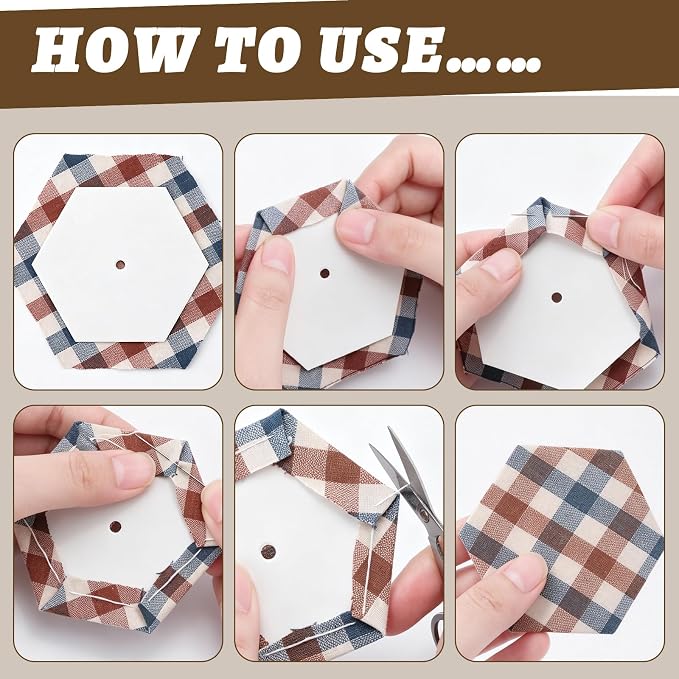 HOW TO USE......