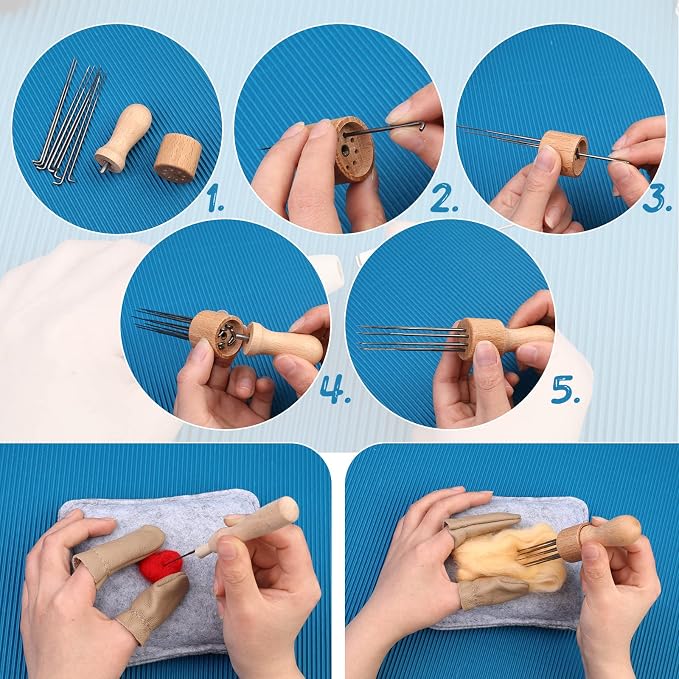 1.

2.

3.

4.

5.