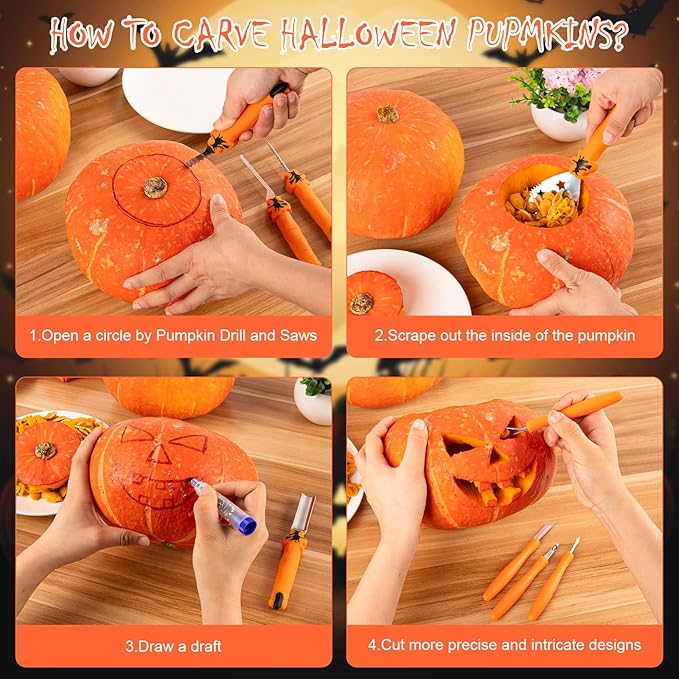 HOW TO CARVE HALLOWEEN PUPMKINS?

1.Open a circle by Pumpkin Drill and Saws

2.Scrape out the inside of the pumpkin

3.Draw a draft

4.Cut more precise and intricate designs