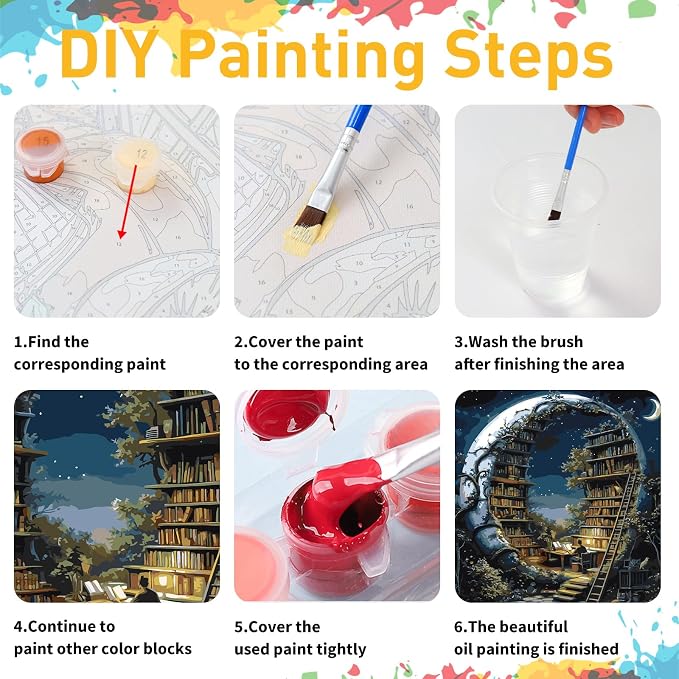 DIY Painting Steps

15

12

1.Find the corresponding paint

2.Cover the paint to the corresponding area

3.Wash the brush after finishing the area

4.Continue to paint other color blocks

5.Cover the used paint tightly

6.The beautiful oil painting is finished