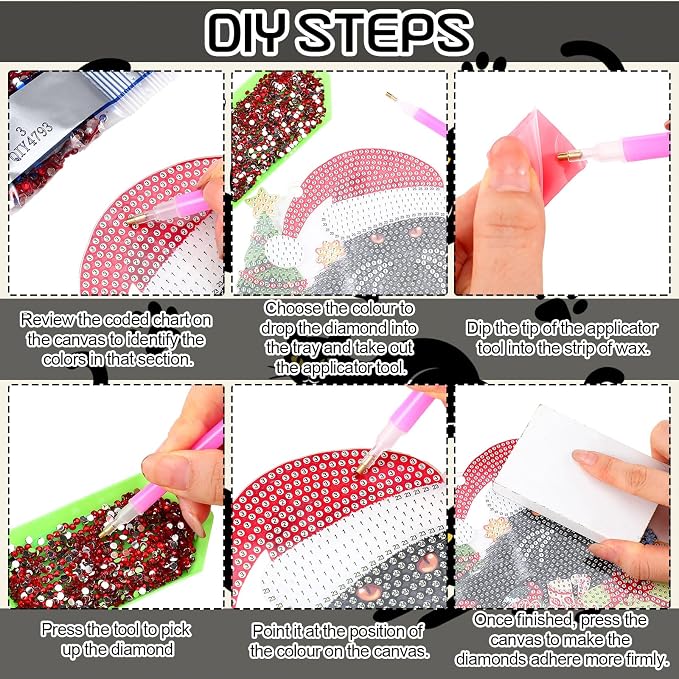 DIY STEPS

3
QIY4793

Review the coded chart on the canvas to identify the colors in that section.

Choose the colour to drop the diamond into the tray and take out the applicator tool.

Dip the tip of the applicator tool into the strip of wax.

Press the tool to pick up the diamond

Point it at the position of the colour on the canvas.

Once finished, press the canvas to make the diamonds adhere more firmly.