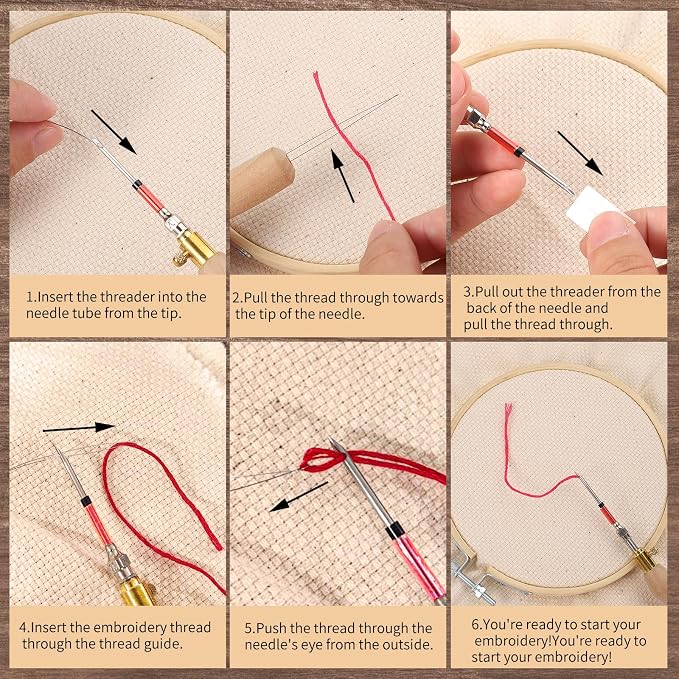 1.Insert the threader into the needle tube from the tip.

2.Pull the thread through towards the tip of the needle.

3.Pull out the threader from the back of the needle and pull the thread through.

4.Insert the embroidery thread through the thread guide.

5.Push the thread through the needle's eye from the outside.

6.You're ready to start your embroidery!You're ready to start your embroidery!