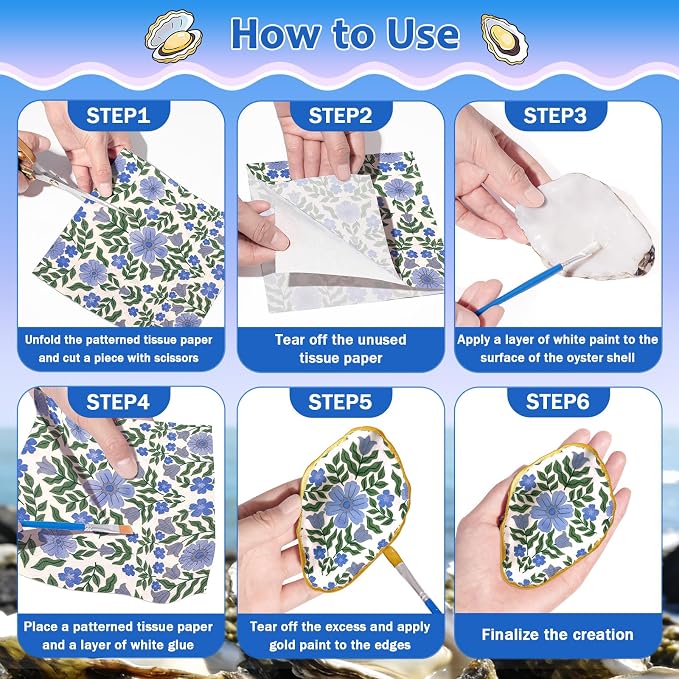 How to Use

STEP1

Unfold the patterned tissue paper and cut a piece with scissors

STEP2

Tear off the unused tissue paper

STEP3

Apply a layer of white paint to the surface of the oyster shell

STEP4

Place a patterned tissue paper and a layer of white glue

STEP5

Tear off the excess and apply gold paint to the edges

STEP6

Finalize the creation