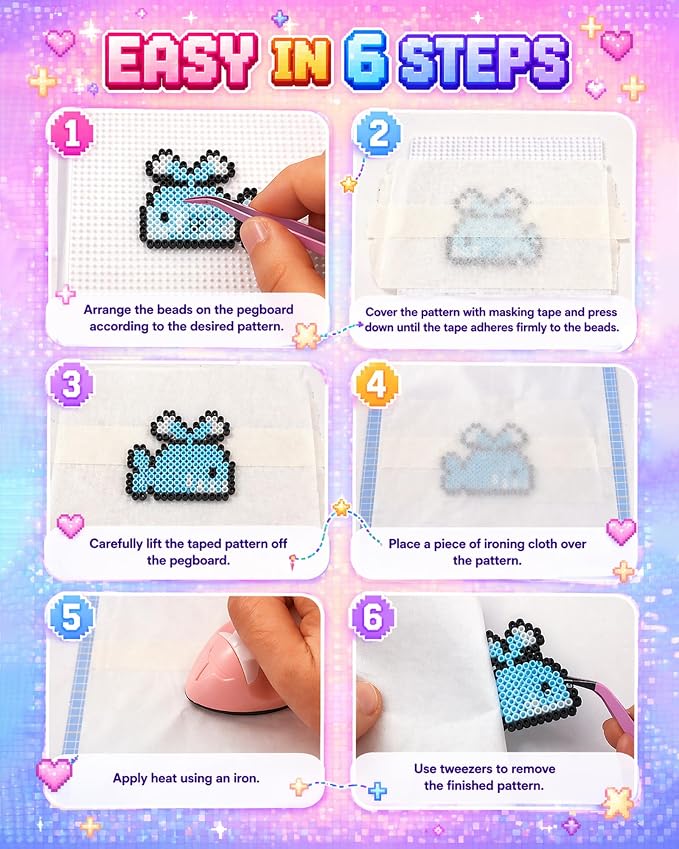 EASY IN 6 STEPS

1

Arrange the beads on the pegboard according to the desired pattern.

2

Cover the pattern with masking tape and press down until the tape adheres firmly to the beads.

3

Carefully lift the taped pattern off the pegboard.

4

Place a piece of ironing cloth over the pattern.

5

Apply heat using an iron.

6

Use tweezers to remove the finished pattern.