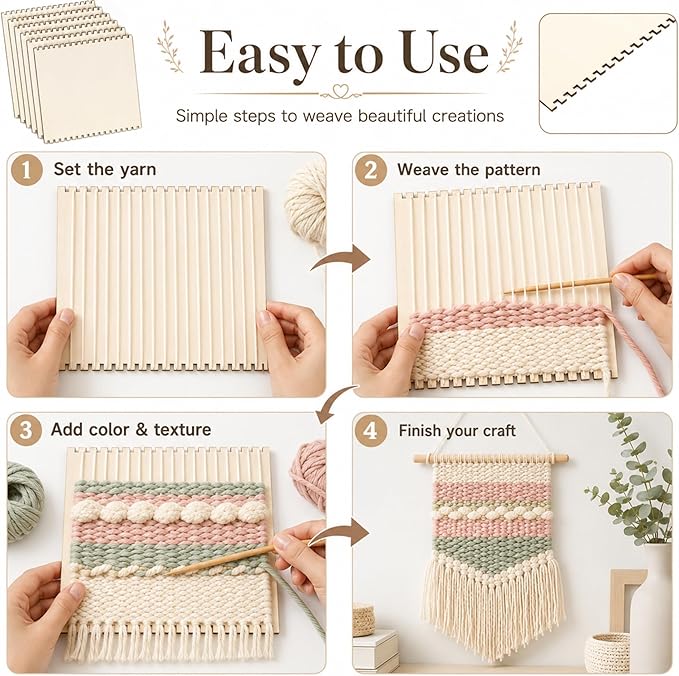 Easy to Use

Simple steps to weave beautiful creations

1 Set the yarn

2 Weave the pattern

3 Add color & texture

4 Finish your craft