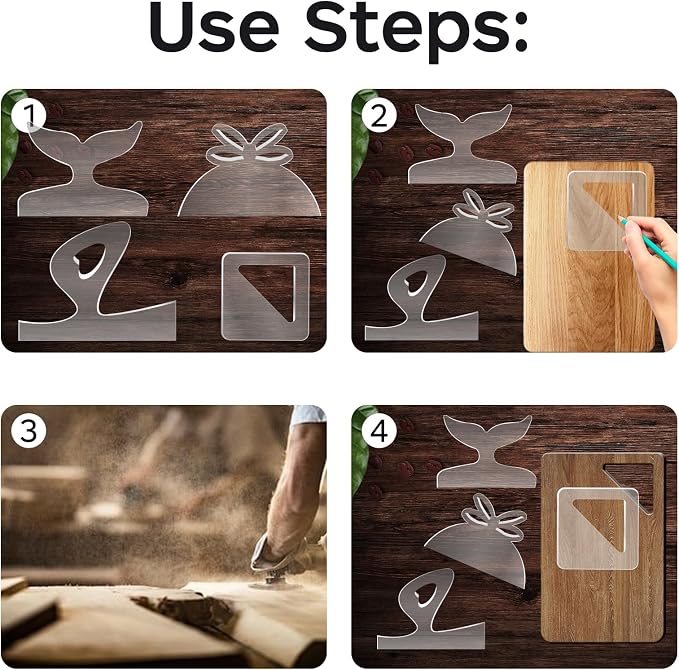 Use Steps:

1

2

3

4