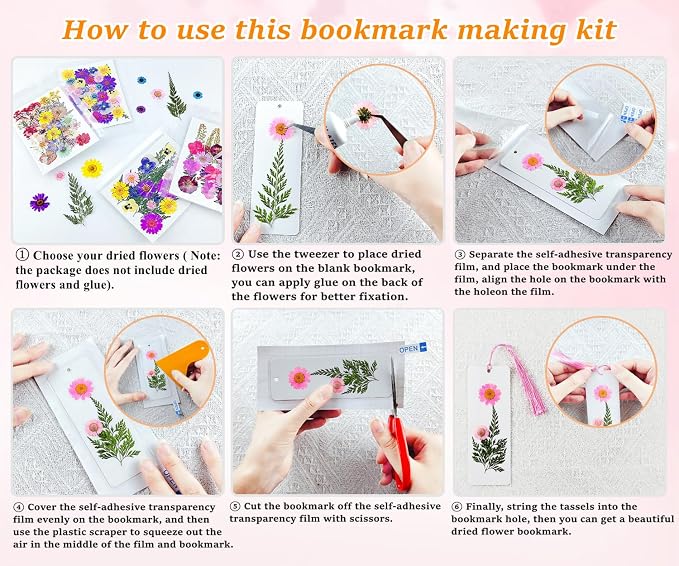 How to use this bookmark making kit

① Choose your dried flowers ( Note: the package does not include dried flowers and glue).

② Use the tweezer to place dried flowers on the blank bookmark, you can apply glue on the back of the flowers for better fixation.

③ Separate the self-adhesive transparency film, and place the bookmark under the film, align the hole on the bookmark with the holeon the film.

OPEN

④ Cover the self-adhesive transparency film evenly on the bookmark, and then use the plastic scraper to squeeze out the air in the middle of the film and bookmark.

⑤ Cut the bookmark off the self-adhesive transparency film with scissors.

⑥ Finally, string the tassels into the bookmark hole, then you can get a beautiful dried flower bookmark.