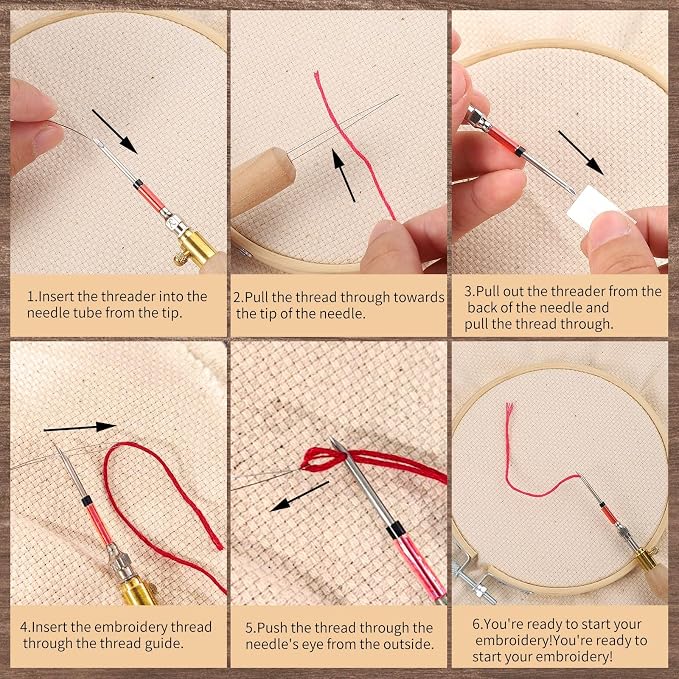 1.Insert the threader into the needle tube from the tip.

2.Pull the thread through towards the tip of the needle.

3.Pull out the threader from the back of the needle and pull the thread through.

4.Insert the embroidery thread through the thread guide.

5.Push the thread through the needle's eye from the outside.

6.You're ready to start your embroidery!You're ready to start your embroidery!