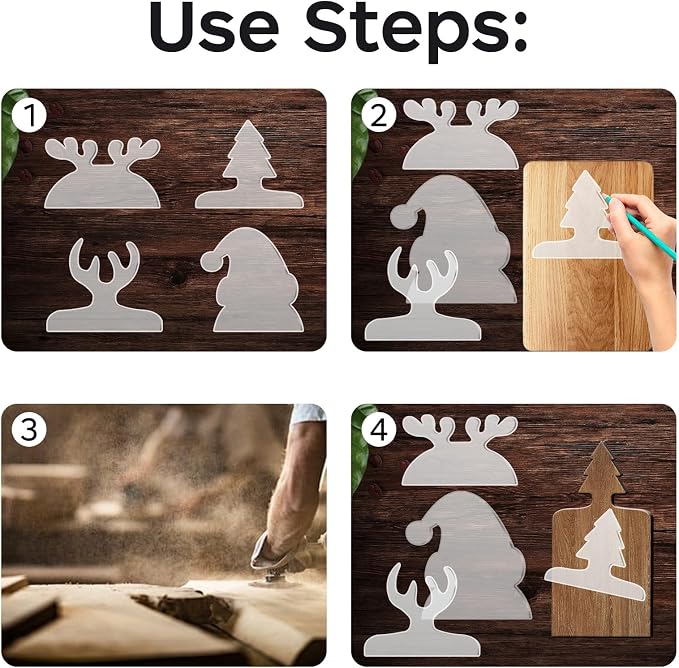 Use Steps:

1

2

3

4