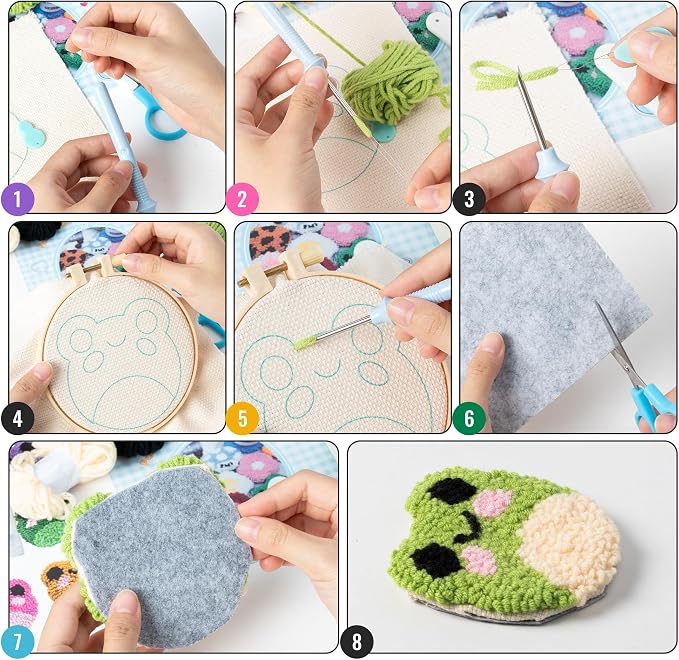 1

2

3

4

5

6

7

8