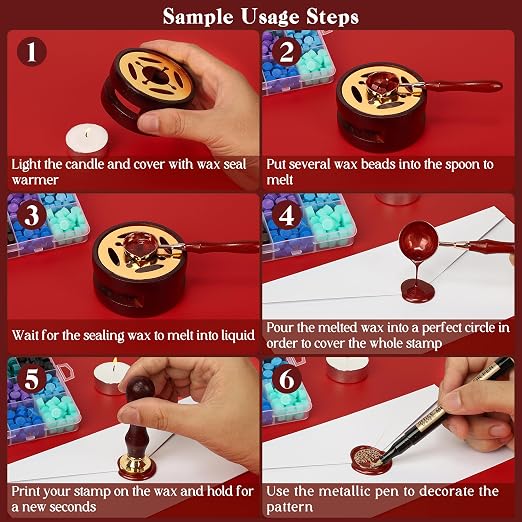 Sample Usage Steps

1

Light the candle and cover with wax seal warmer

2

Put several wax beads into the spoon to melt

3

Wait for the sealing wax to melt into liquid

4

Pour the melted wax into a perfect circle in order to cover the whole stamp

5

Print your stamp on the wax and hold for a new seconds

6

Use the metallic pen to decorate the pattern