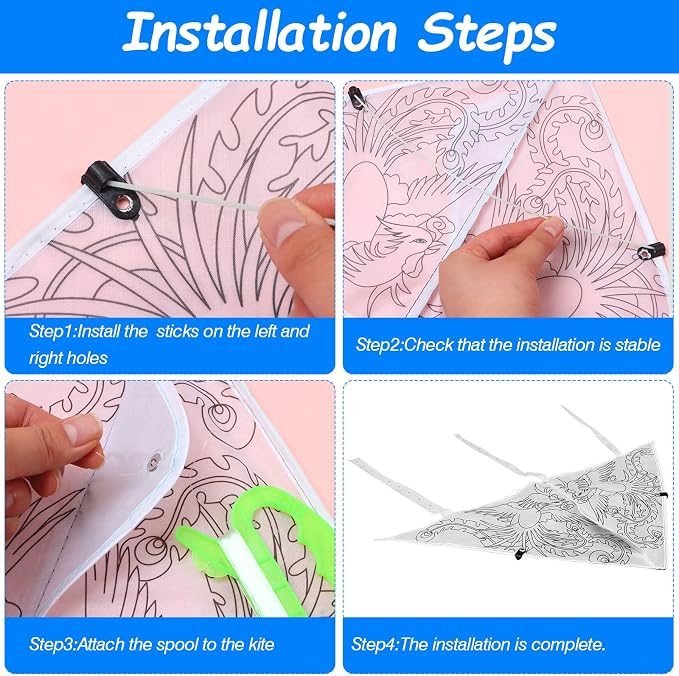 Installation Steps

Step1:Install the  sticks on the left and right holes

Step2:Check that the installation is stable

Step3:Attach the spool to the kite

Step4:The installation is complete.