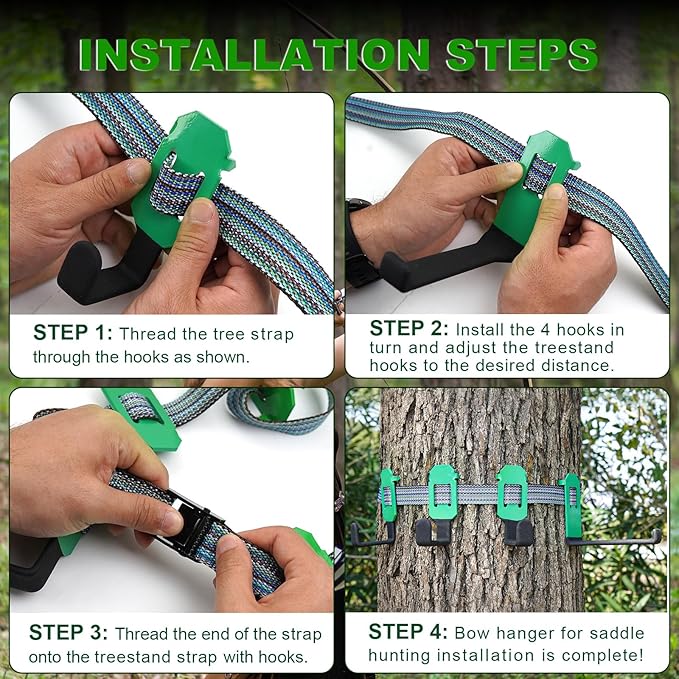 INSTALLATION STEPS

STEP 1: Thread the tree strap through the hooks as shown.

STEP 2: Install the 4 hooks in turn and adjust the treestand hooks to the desired distance.

STEP 3: Thread the end of the strap onto the treestand strap with hooks.

STEP 4: Bow hanger for saddle hunting installation is complete!