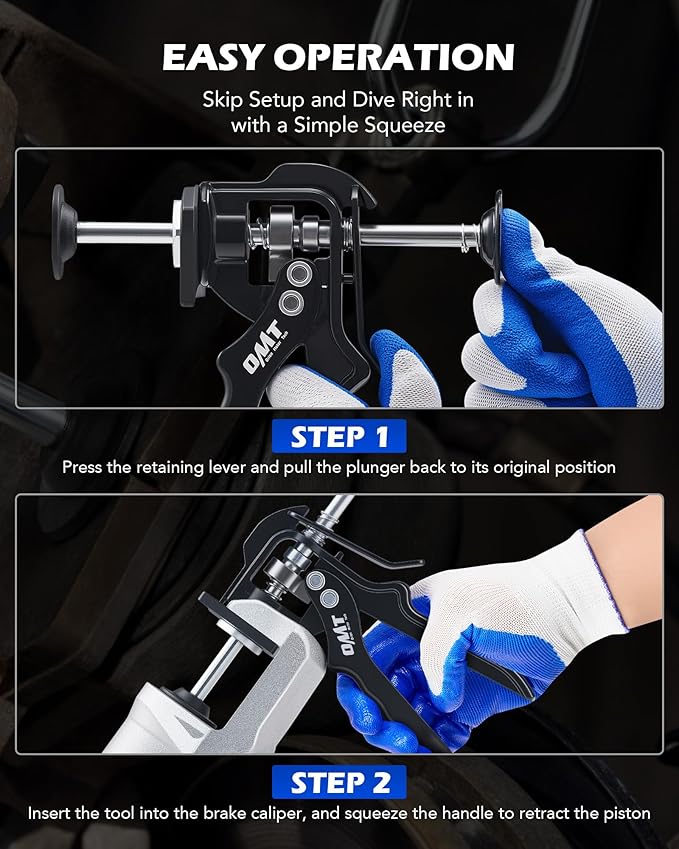 EASY OPERATION

Skip Setup and Dive Right in with a Simple Squeeze

OMT

STEP 1

Press the retaining lever and pull the plunger back to its original position

OMT

STEP 2

Insert the tool into the brake caliper, and squeeze the handle to retract the piston