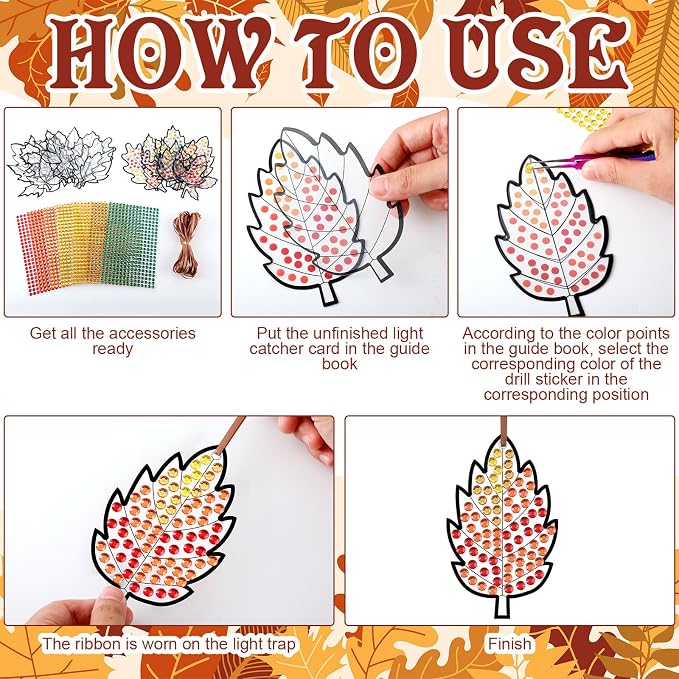 HOW TO USE

Get all the accessories ready

Put the unfinished light catcher card in the guide book

According to the color points in the guide book, select the corresponding color of the drill sticker in the corresponding position

The ribbon is worn on the light trap

Finish