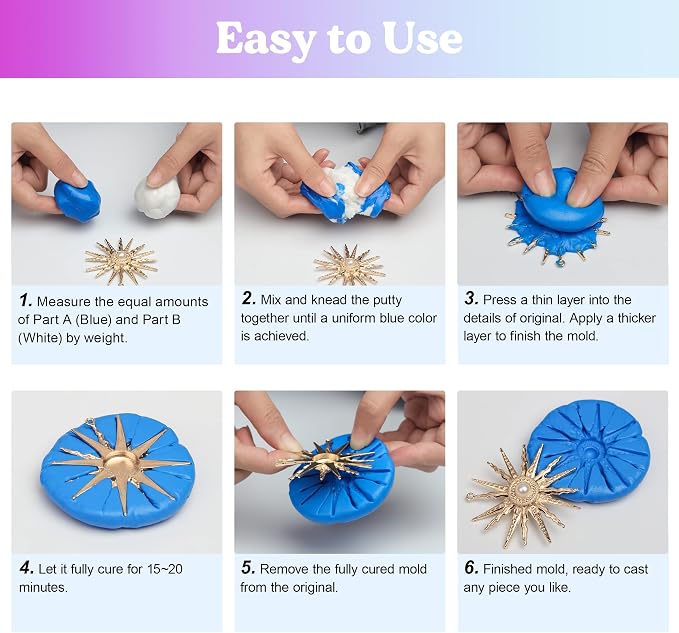 Easy to Use

1. Measure the equal amounts of Part A (Blue) and Part B (White) by weight.

2. Mix and knead the putty together until a uniform blue color is achieved.

3. Press a thin layer into the details of original. Apply a thicker layer to finish the mold.

4. Let it fully cure for 15~20 minutes.

5. Remove the fully cured mold from the original.

6. Finished mold, ready to cast any piece you like.