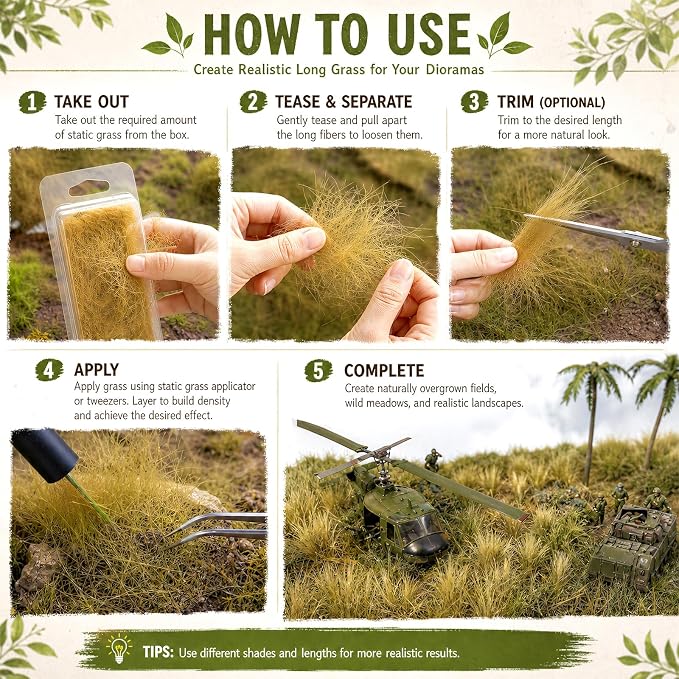 HOW TO USE
Create Realistic Long Grass for Your Dioramas

1 TAKE OUT
Take out the required amount of static grass from the box.

2 TEASE & SEPARATE
Gently tease and pull apart the long fibers to loosen them.

3 TRIM (OPTIONAL)
Trim to the desired length for a more natural look.

4 APPLY
Apply grass using static grass applicator or tweezers. Layer to build density and achieve the desired effect.

5 COMPLETE
Create naturally overgrown fields, wild meadows, and realistic landscapes.

TIPS: Use different shades and lengths for more realistic results.