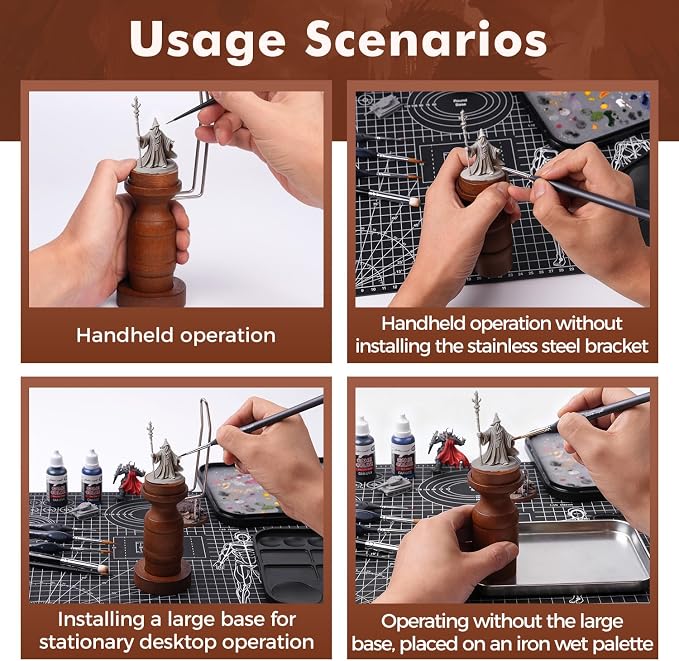 Usage Scenarios

Handheld operation

Handheld operation without installing the stainless steel bracket

Installing a large base for stationary desktop operation

Operating without the large base, placed on an iron wet palette