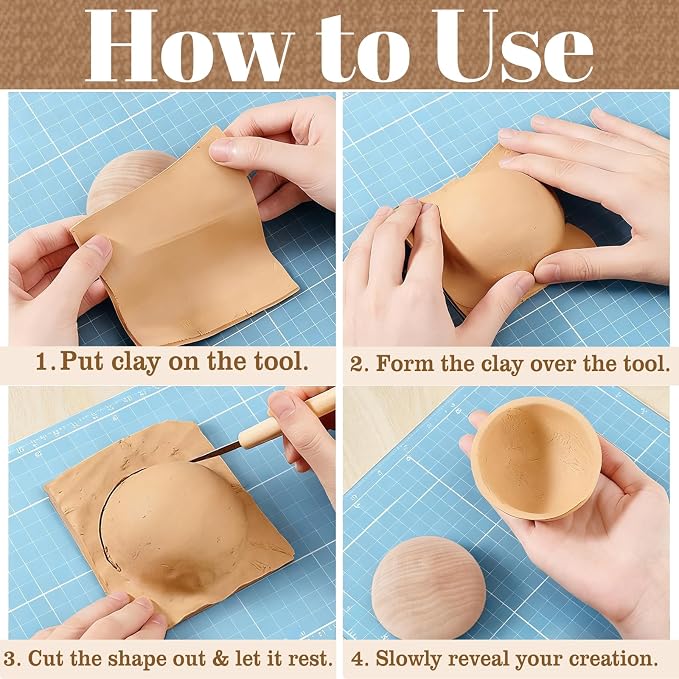 How to Use

1. Put clay on the tool.

2. Form the clay over the tool.

3. Cut the shape out & let it rest.

4. Slowly reveal your creation.