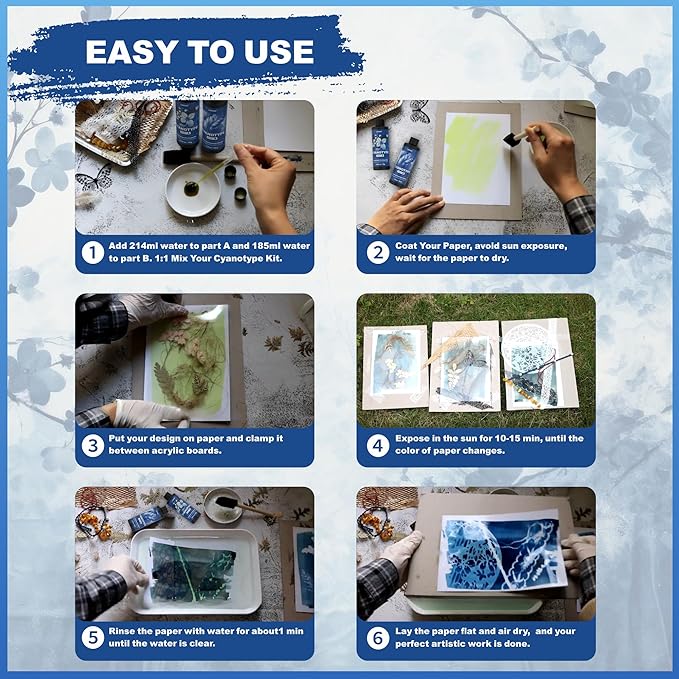 EASY TO USE

1 Add 214ml water to part A and 185ml water to part B. 1:1 Mix Your Cyanotype Kit.

2 Coat Your Paper, avoid sun exposure, wait for the paper to dry.

3 Put your design on paper and clamp it between acrylic boards.

4 Expose in the sun for 10-15 min, until the color of paper changes.

5 Rinse the paper with water for about1 min until the water is clear.

6 Lay the paper flat and air dry, and your perfect artistic work is done.