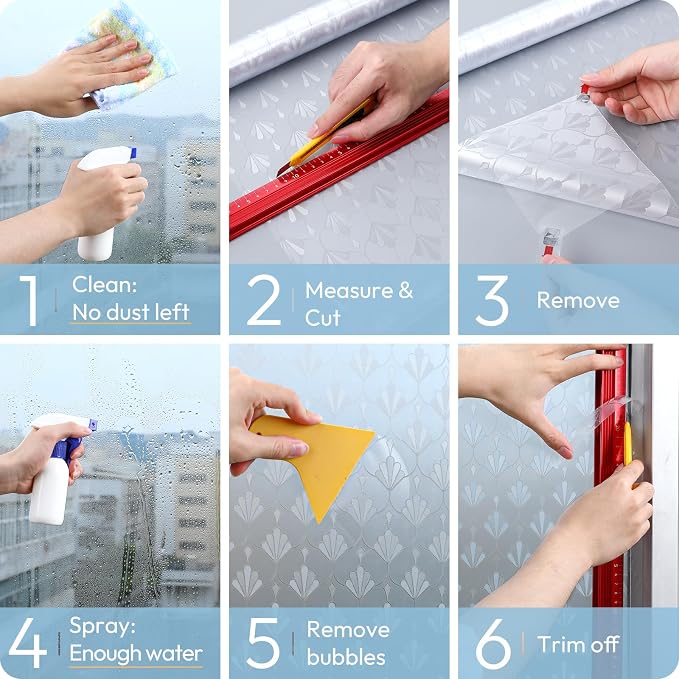 1 Clean: No dust left

2 Measure & Cut

3 Remove

4 Spray: Enough water

5 Remove bubbles

6 Trim off