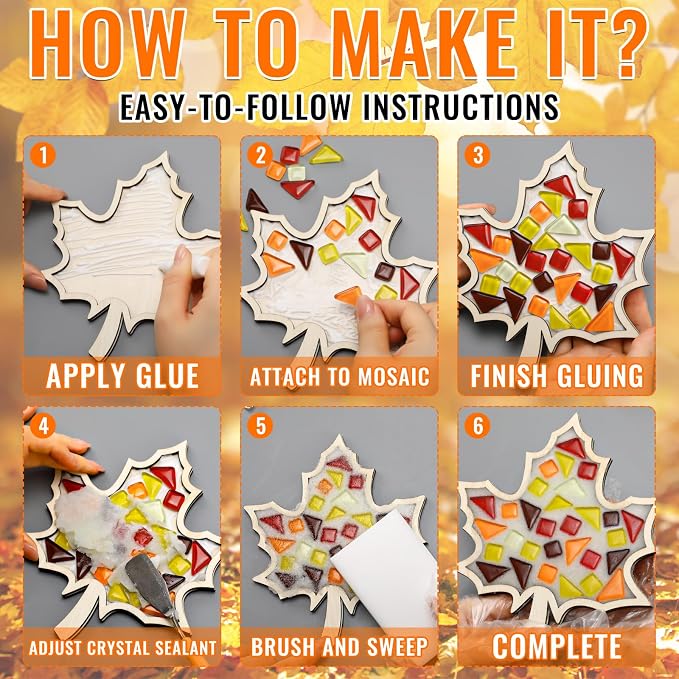 HOW TO MAKE IT?
EASY-TO-FOLLOW INSTRUCTIONS

1
APPLY GLUE

2
ATTACH TO MOSAIC

3
FINISH GLUING

4
ADJUST CRYSTAL SEALANT

5
BRUSH AND SWEEP

6
COMPLETE