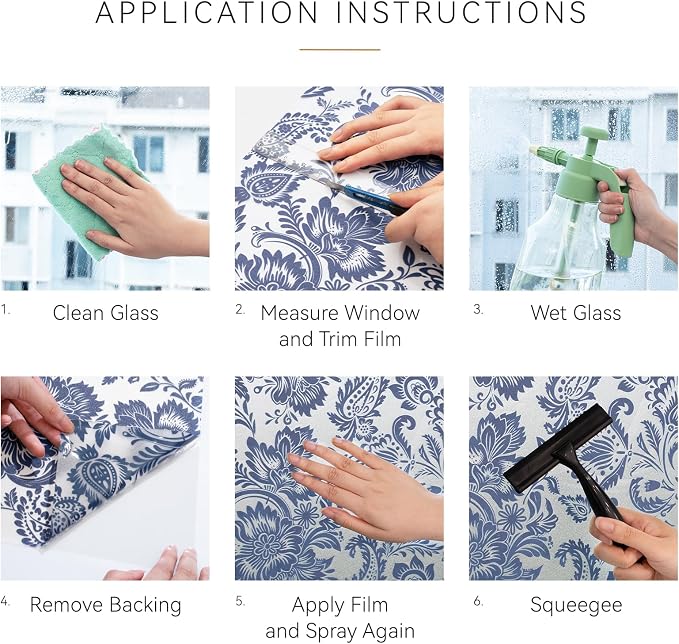 APPLICATION INSTRUCTIONS

1. Clean Glass

2. Measure Window and Trim Film

3. Wet Glass

4. Remove Backing

5. Apply Film and Spray Again

6. Squeegee