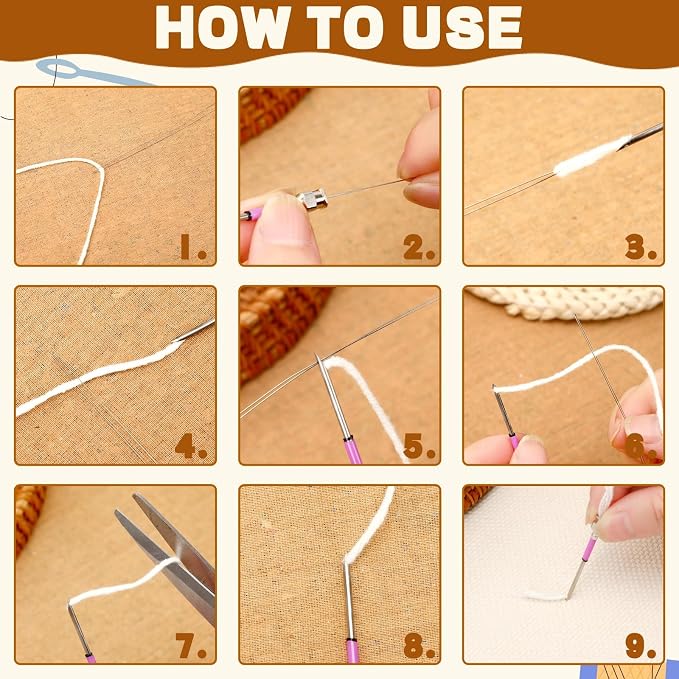 HOW TO USE

1.

2.

3.

4.

5.

6.

7.

8.

9.