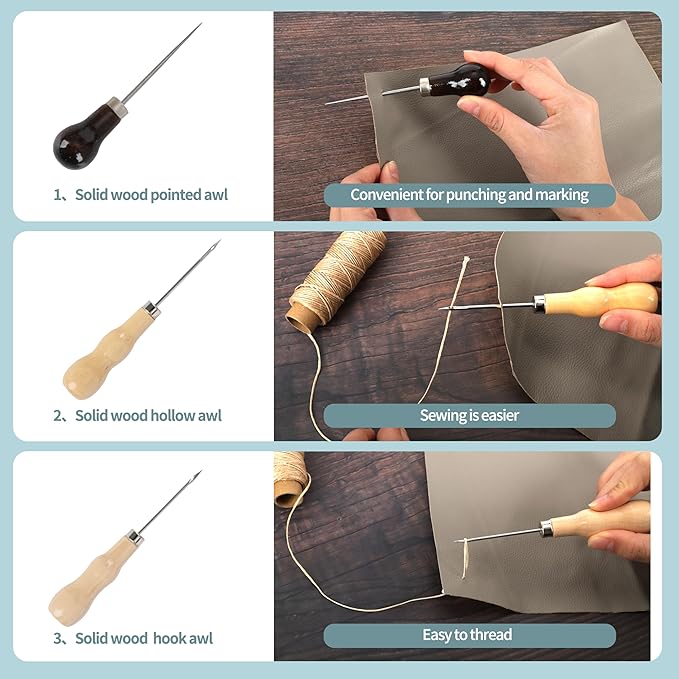 1、Solid wood pointed awl

Convenient for punching and marking

2、Solid wood hollow awl

Sewing is easier

3、Solid wood hook awl

Easy to thread