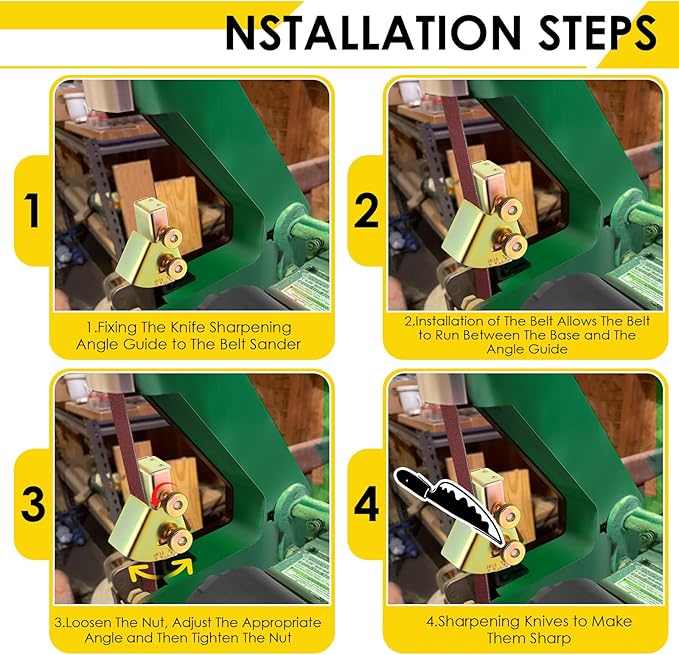 NSTALLATION STEPS

1

1.Fixing The Knife Sharpening Angle Guide to The Belt Sander

2

2.Installation of The Belt Allows The Belt to Run Between The Base and The Angle Guide

3

3.Loosen The Nut, Adjust The Appropriate Angle and Then Tighten The Nut

4

4.Sharpening Knives to Make Them Sharp