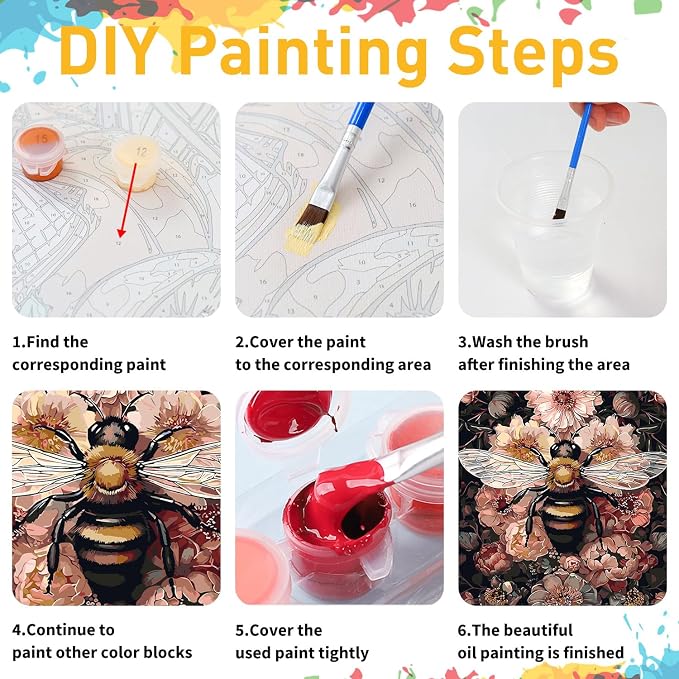 DIY Painting Steps

15

12

1.Find the corresponding paint

2.Cover the paint to the corresponding area

3.Wash the brush after finishing the area

4.Continue to paint other color blocks

5.Cover the used paint tightly

6.The beautiful oil painting is finished