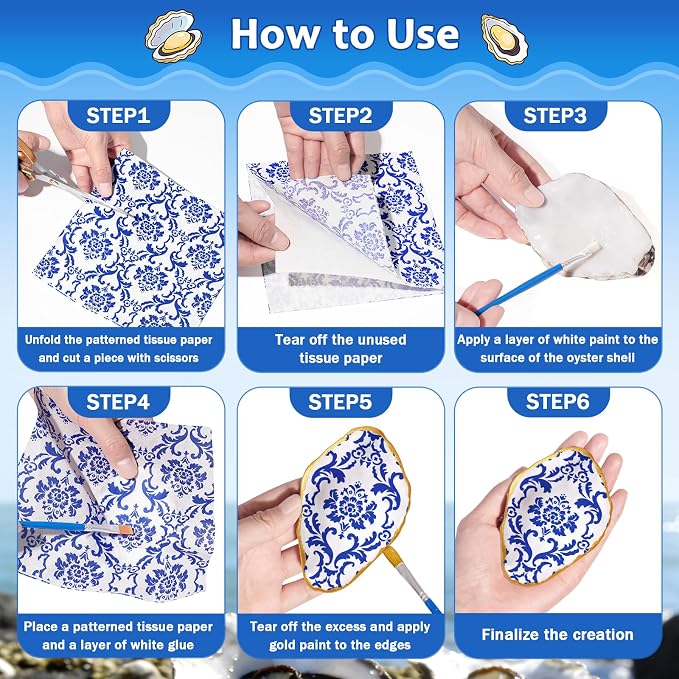 How to Use

STEP1
Unfold the patterned tissue paper and cut a piece with scissors

STEP2
Tear off the unused tissue paper

STEP3
Apply a layer of white paint to the surface of the oyster shell

STEP4
Place a patterned tissue paper and a layer of white glue

STEP5
Tear off the excess and apply gold paint to the edges

STEP6
Finalize the creation