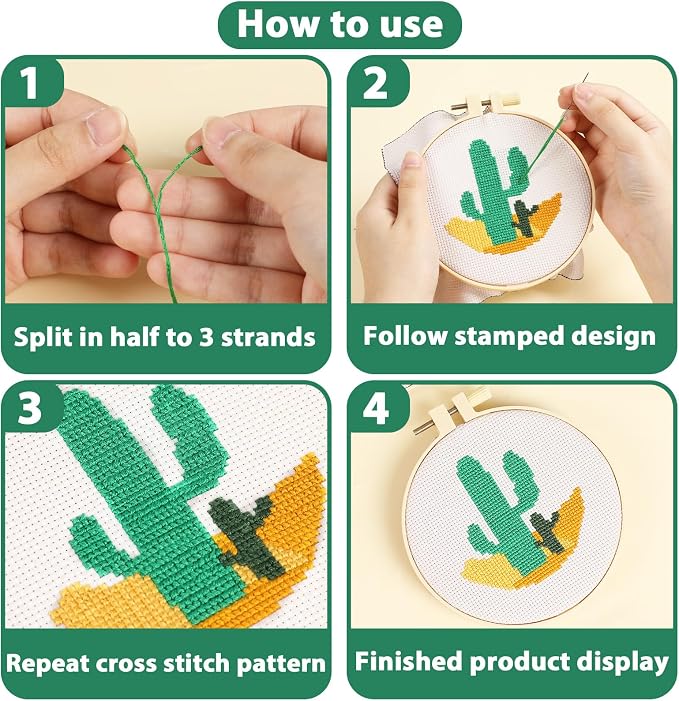 How to use

1

Split in half to 3 strands

2

Follow stamped design

3

Repeat cross stitch pattern

4

Finished product display