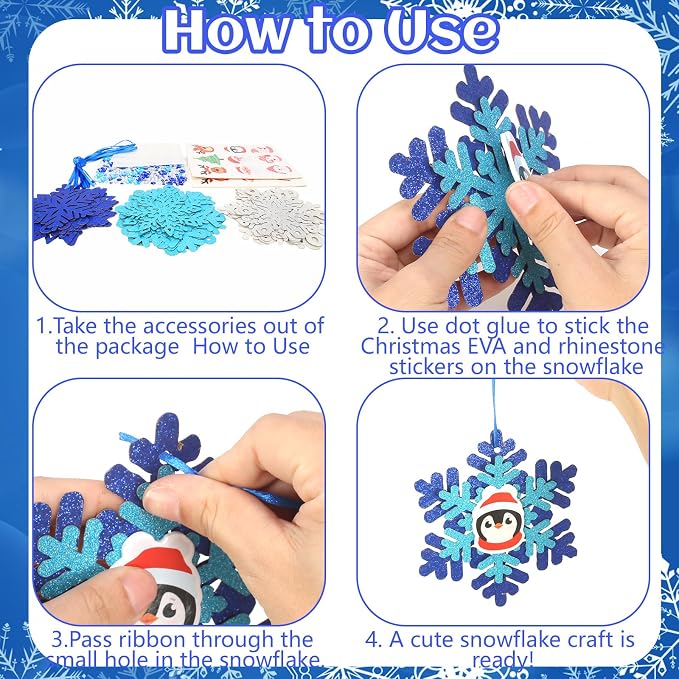 How to Use

1.Take the accessories out of the package How to Use

2. Use dot glue to stick the Christmas EVA and rhinestone stickers on the snowflake

3.Pass ribbon through the small hole in the snowflake.

4. A cute snowflake craft is ready!