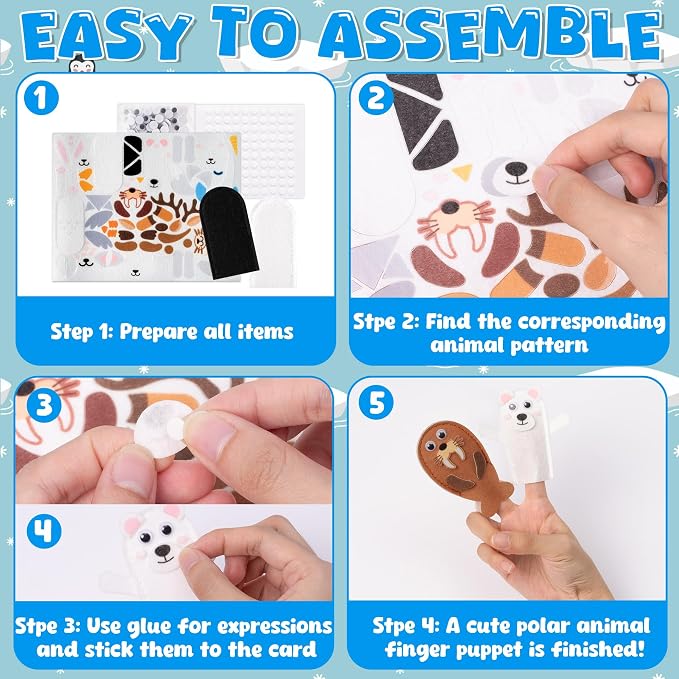 EASY TO ASSEMBLE

1

Step 1: Prepare all items

2

Stpe 2: Find the corresponding animal pattern

3

4

Stpe 3: Use glue for expressions and stick them to the card

5

Stpe 4: A cute polar animal finger puppet is finished!