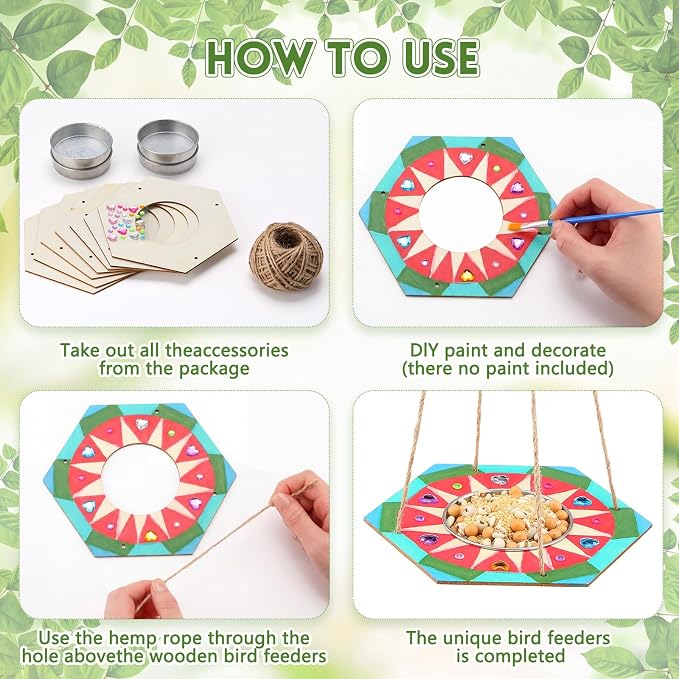 HOW TO USE

Take out all theaccessories from the package

DIY paint and decorate (there no paint included)

Use the hemp rope through the hole abovethe wooden bird feeders

The unique bird feeders is completed