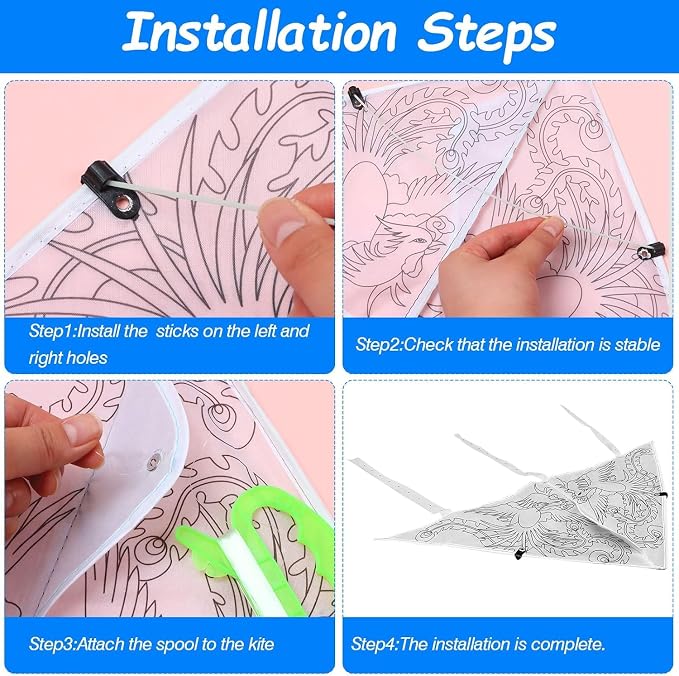 Installation Steps

Step1:Install the sticks on the left and right holes

Step2:Check that the installation is stable

Step3:Attach the spool to the kite

Step4:The installation is complete.