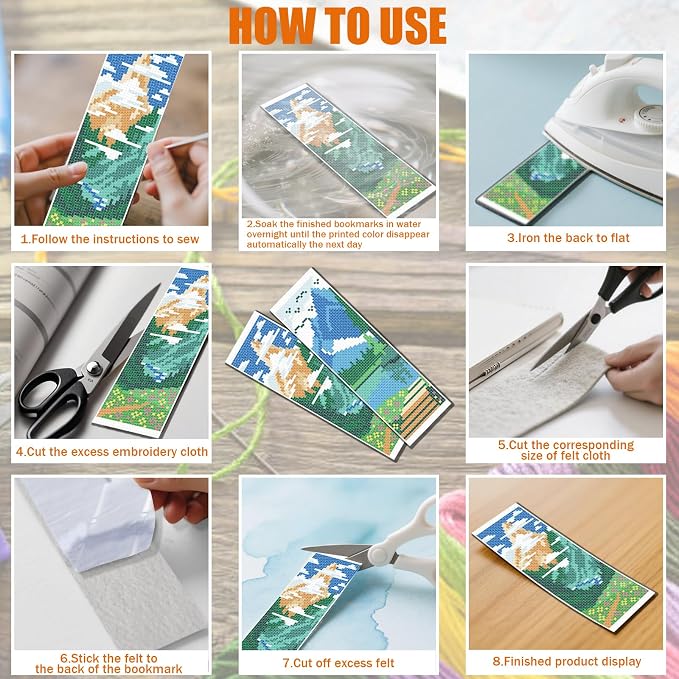 HOW TO USE

1.Follow the instructions to sew

2.Soak the finished bookmarks in water overnight until the printed color disappear automatically the next day

3.Iron the back to flat

4.Cut the excess embroidery cloth

5.Cut the corresponding size of felt cloth

6.Stick the felt to the back of the bookmark

7.Cut off excess felt

8.Finished product display