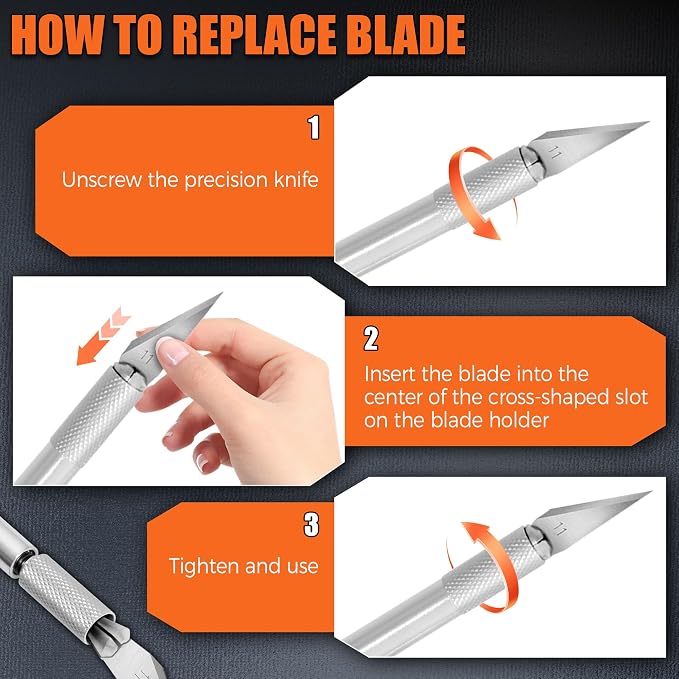 HOW TO REPLACE BLADE

1

Unscrew the precision knife

11

11

2

Insert the blade into the center of the cross-shaped slot on the blade holder

3

Tighten and use

11