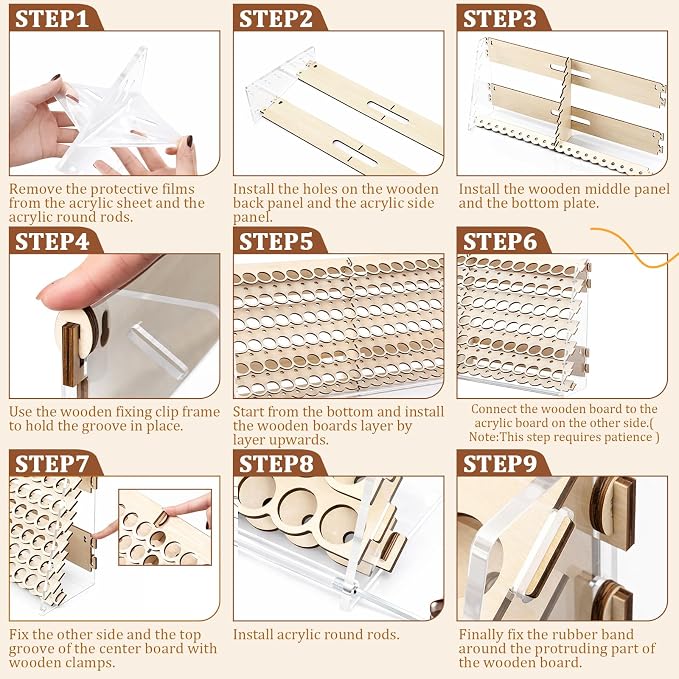 STEP1

Remove the protective films from the acrylic sheet and the acrylic round rods.

STEP2

Install the holes on the wooden back panel and the acrylic side panel.

STEP3

Install the wooden middle panel and the bottom plate.

STEP4

Use the wooden fixing clip frame to hold the groove in place.

STEP5

Start from the bottom and install the wooden boards layer by layer upwards.

STEP6

Connect the wooden board to the acrylic board on the other side.( Note:This step requires patience )

STEP7

Fix the other side and the top groove of the center board with wooden clamps.

STEP8

Install acrylic round rods.

STEP9

Finally fix the rubber band around the protruding part of the wooden board.