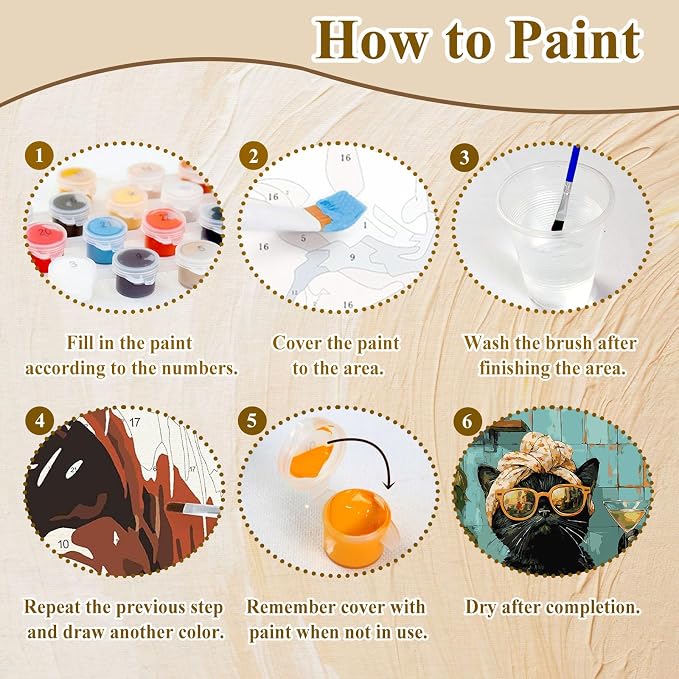 How to Paint

1

Fill in the paint according to the numbers.

2

16

16

1

5

16

9

16

Cover the paint to the area.

3

Wash the brush after finishing the area.

4

17

10

Repeat the previous step and draw another color.

5

Remember cover with paint when not in use.

6

Dry after completion.