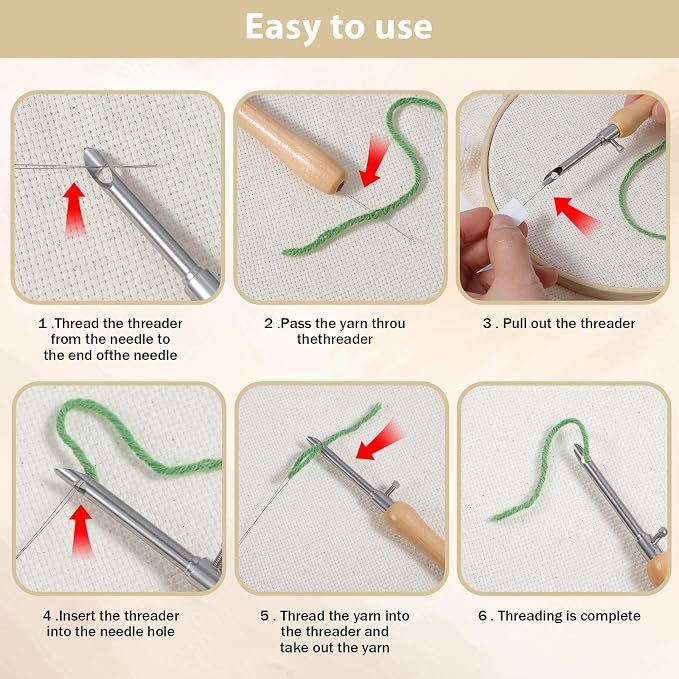 Easy to use

1 .Thread the threader from the needle to the end ofthe needle

2 .Pass the yarn throu thethreader

3 . Pull out the threader

4 .Insert the threader into the needle hole

5 . Thread the yarn into the threader and take out the yarn

6 . Threading is complete