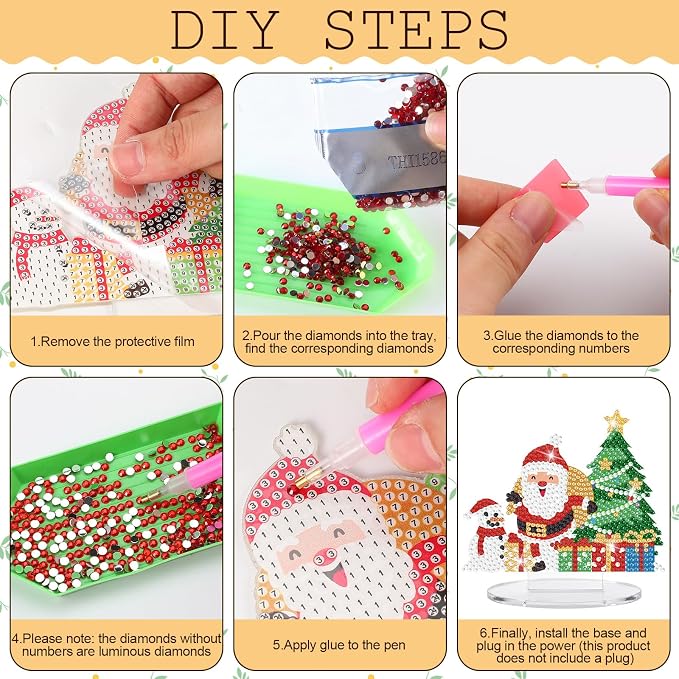 DIY STEPS

THI1586

1.Remove the protective film

2.Pour the diamonds into the tray, find the corresponding diamonds

3.Glue the diamonds to the corresponding numbers

4.Please note: the diamonds without numbers are luminous diamonds

5.Apply glue to the pen

6.Finally, install the base and plug in the power (this product does not include a plug)