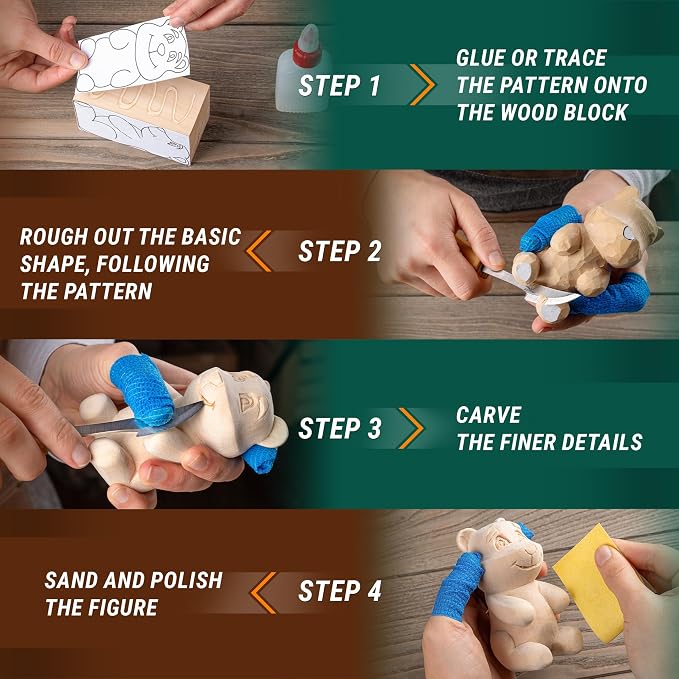 STEP 1

GLUE OR TRACE THE PATTERN ONTO THE WOOD BLOCK

ROUGH OUT THE BASIC SHAPE, FOLLOWING THE PATTERN

STEP 2

STEP 3

CARVE THE FINER DETAILS

SAND AND POLISH THE FIGURE

STEP 4