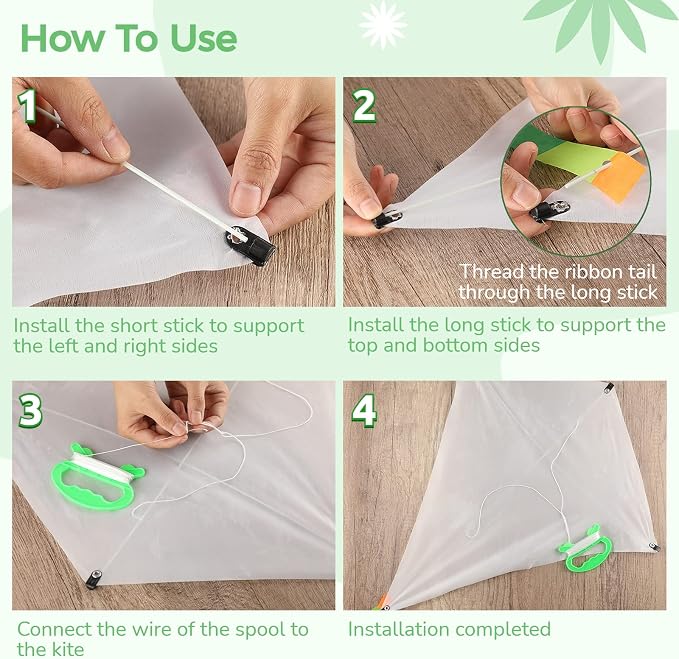 How To Use

1

Install the short stick to support the left and right sides

2

Thread the ribbon tail through the long stick

Install the long stick to support the top and bottom sides

3

Connect the wire of the spool to the kite

4

Installation completed