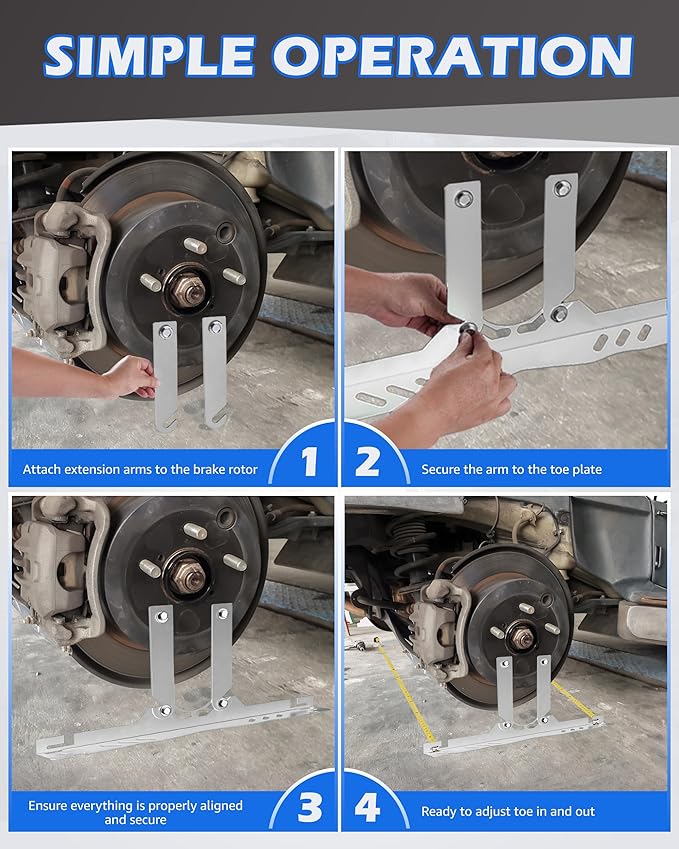 SIMPLE OPERATION

Attach extension arms to the brake rotor

1

2

Secure the arm to the toe plate

Ensure everything is properly aligned and secure

3

4

Ready to adjust toe in and out