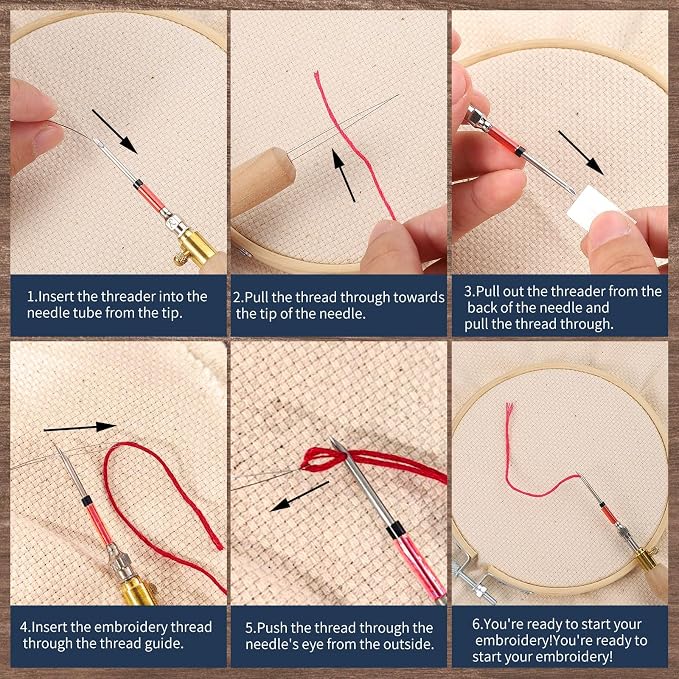 1.Insert the threader into the needle tube from the tip.

2.Pull the thread through towards the tip of the needle.

3.Pull out the threader from the back of the needle and pull the thread through.

4.Insert the embroidery thread through the thread guide.

5.Push the thread through the needle's eye from the outside.

6.You're ready to start your embroidery!You're ready to start your embroidery!