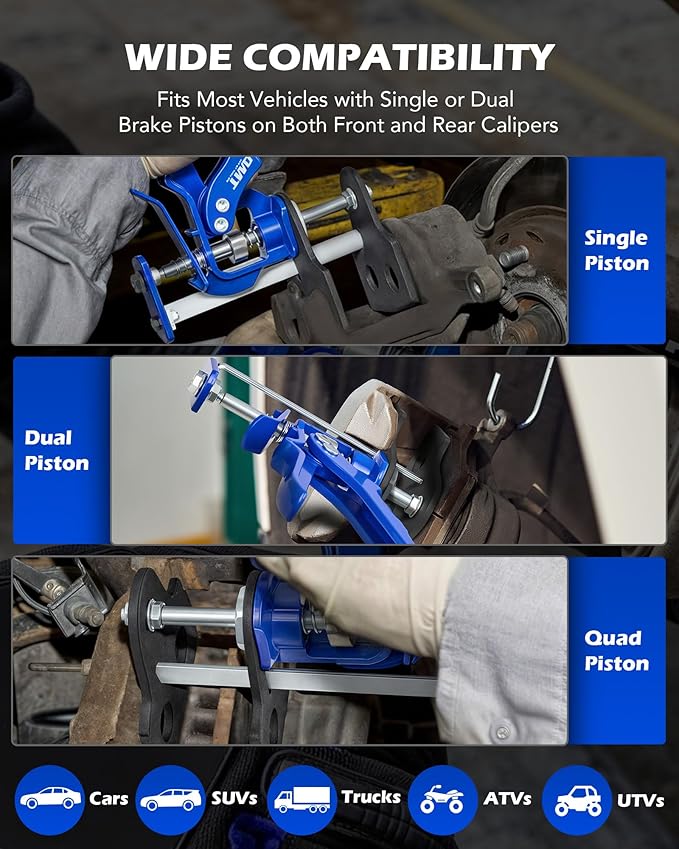 WIDE COMPATIBILITY

Fits Most Vehicles with Single or Dual Brake Pistons on Both Front and Rear Calipers

Single Piston

Dual Piston

Quad Piston

Cars SUVs Trucks ATVs UTVs